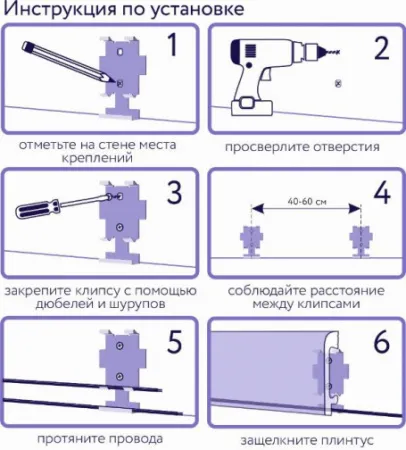 Инструкция по установке

1

отметьте на стене места креплений

2

просверлите отверстия

3

закрепите клипсу с помощью дюбелей и шурупов

4

40-60 см

соблюдайте расстояние между клипсами

5

протяните провода

6

защелкните плинтус