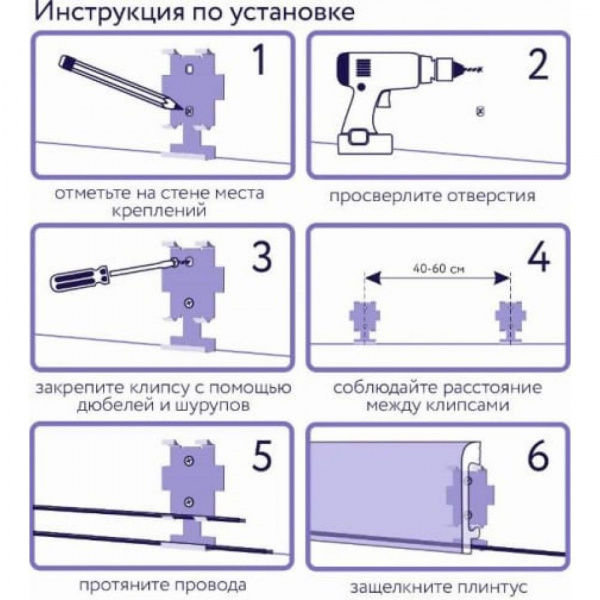 Инструкция по установке

1

отметьте на стене места креплений

2

просверлите отверстия

3

закрепите клипсу с помощью дюбелей и шурупов

4

40-60 см

соблюдайте расстояние между клипсами

5

протяните провода

6

защелкните плинтус