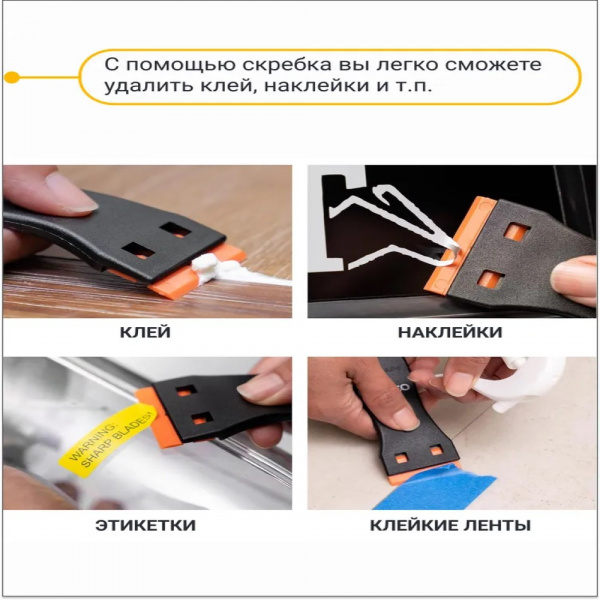 С помощью скребка вы легко сможете удалить клей, наклейки и т.п.

КЛЕЙ

НАКЛЕЙКИ

WARNING: SHARP BLADES!

ЭТИКЕТКИ

КЛЕЙКИЕ ЛЕНТЫ