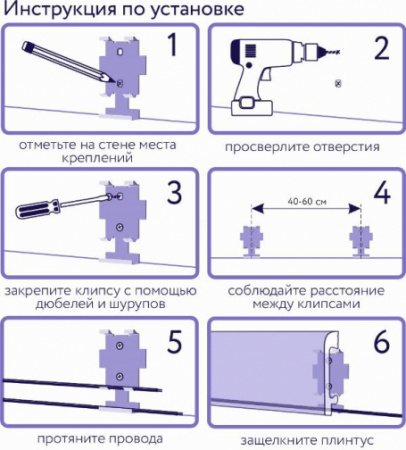 Инструкция по установке

1

отметьте на стене места креплений

2

просверлите отверстия

3

закрепите клипсу с помощью дюбелей и шурупов

4

40-60 см

соблюдайте расстояние между клипсами

5

протяните провода

6

защелкните плинтус