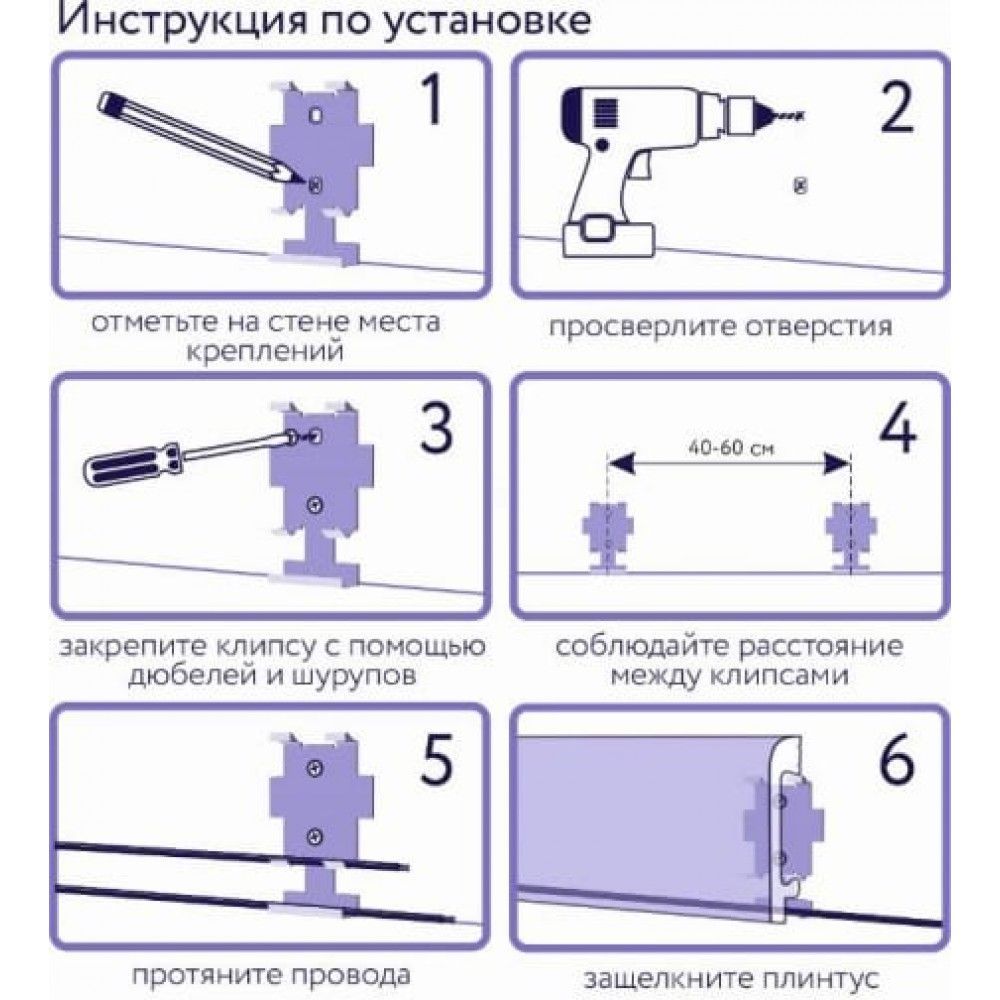 Инструкция по установке

1

отметьте на стене места креплений

2

просверлите отверстия

3

закрепите клипсу с помощью дюбелей и шурупов

4

40-60 см

соблюдайте расстояние между клипсами

5

протяните провода

6

защелкните плинтус