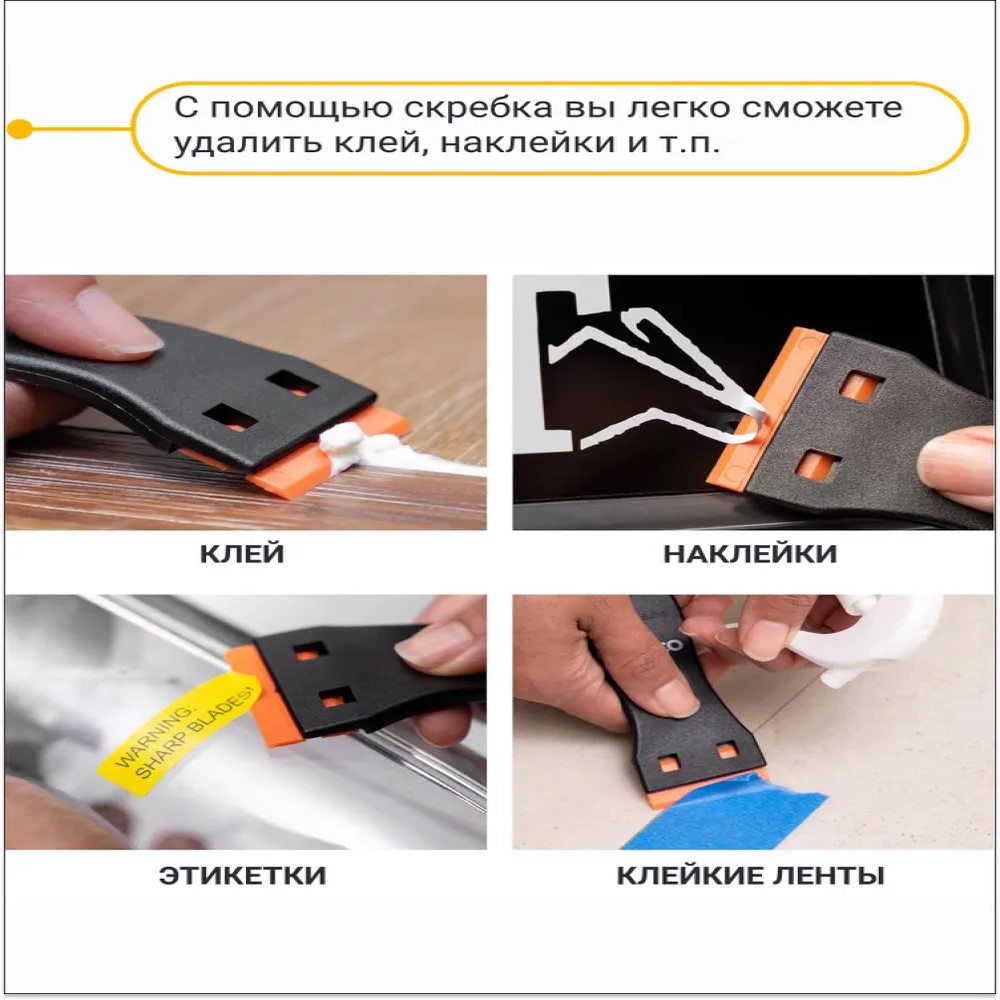 С помощью скребка вы легко сможете удалить клей, наклейки и т.п.

КЛЕЙ

НАКЛЕЙКИ

WARNING: SHARP BLADES!

ЭТИКЕТКИ

КЛЕЙКИЕ ЛЕНТЫ