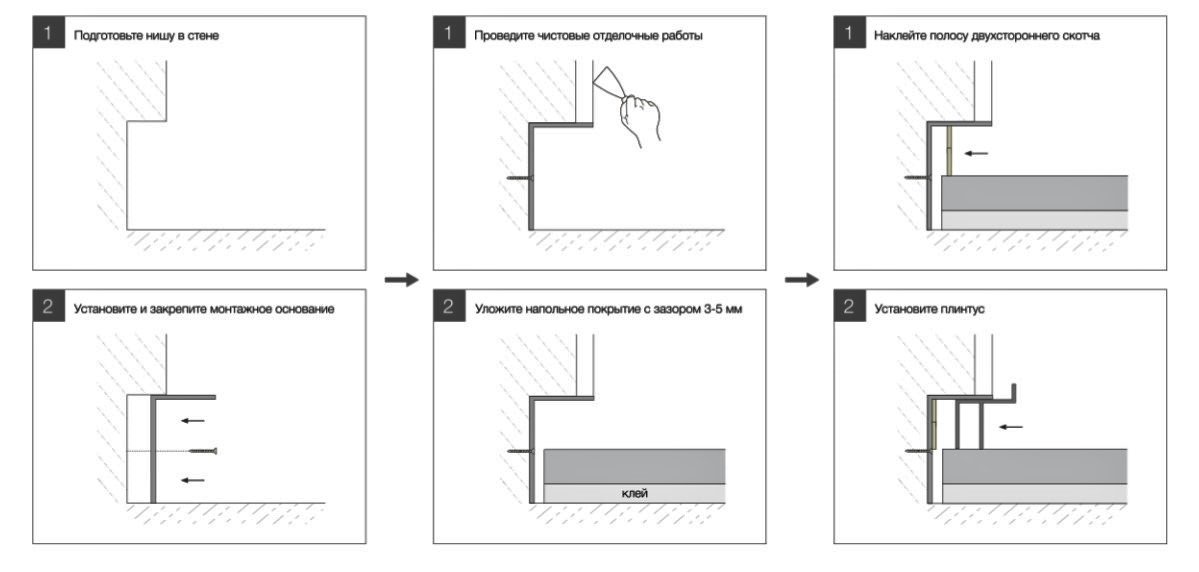 1 Подготовьте нишу в стене

2 Установите и закрепите монтажное основание

1 Проведите чистовые отделочные работы

2 Уложите напольное покрытие с зазором 3-5 мм

клей

1 Наклейте полосу двухстороннего скотча

2 Установите плинтус