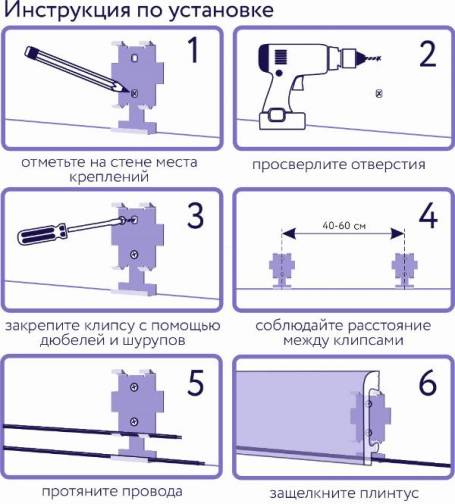 Инструкция по установке

1

отметьте на стене места креплений

2

просверлите отверстия

3

закрепите клипсу с помощью дюбелей и шурупов

4

40-60 см

соблюдайте расстояние между клипсами

5

протяните провода

6

защелкните плинтус